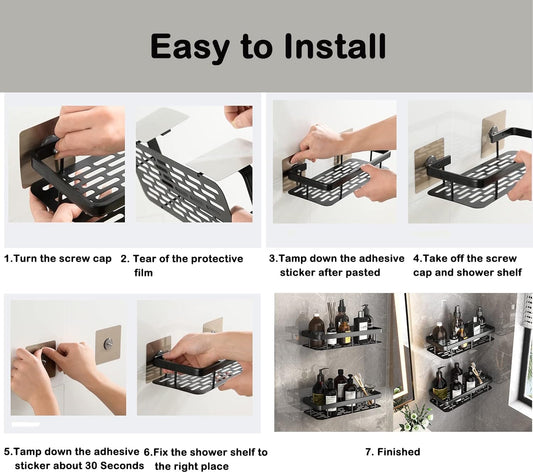 Easy to Install

1.Turn the screw cap

2. Tear of the protective film

3.Tamp down the adhesive sticker after pasted

4.Take off the screw cap and shower shelf

5.Tamp down the adhesive sticker about 30 Seconds

6.Fix the shower shelf to the right place

7. Finished