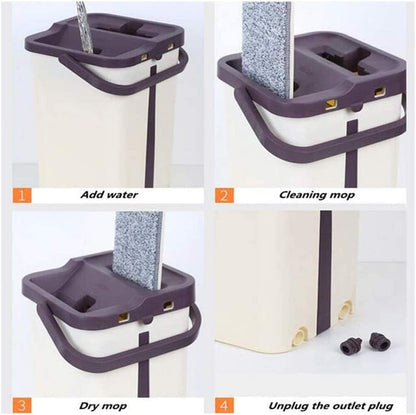 1 Add water

2 Cleaning mop

3 Dry mop

4 Unplug the outlet plug