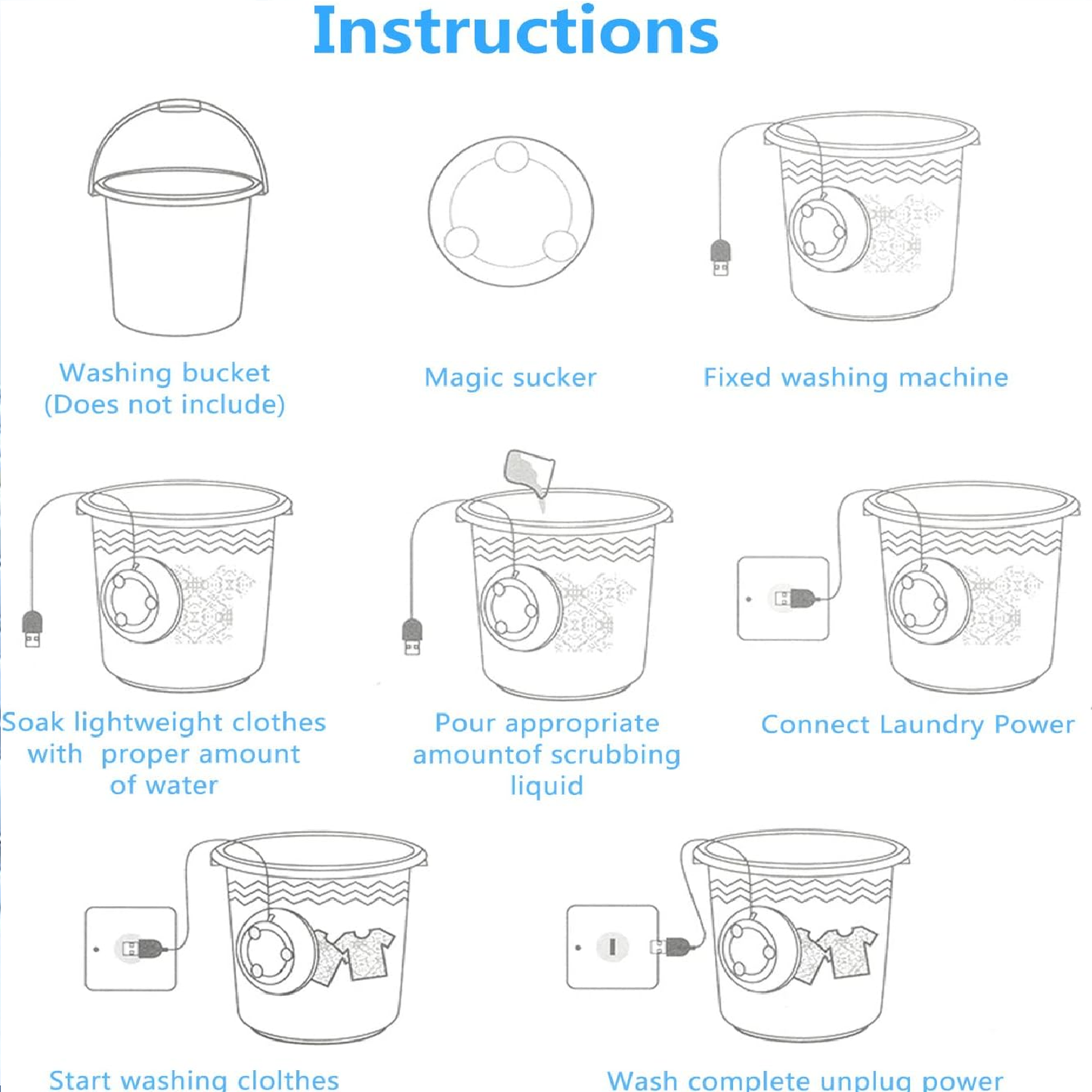 Instructions

Washing bucket
(Does not include)

Magic sucker

Fixed washing machine

Soak lightweight clothes with proper amount of water

Pour appropriate amountof scrubbing liquid

Connect Laundry Power

Start washing clolthes

Wash complete unplug power